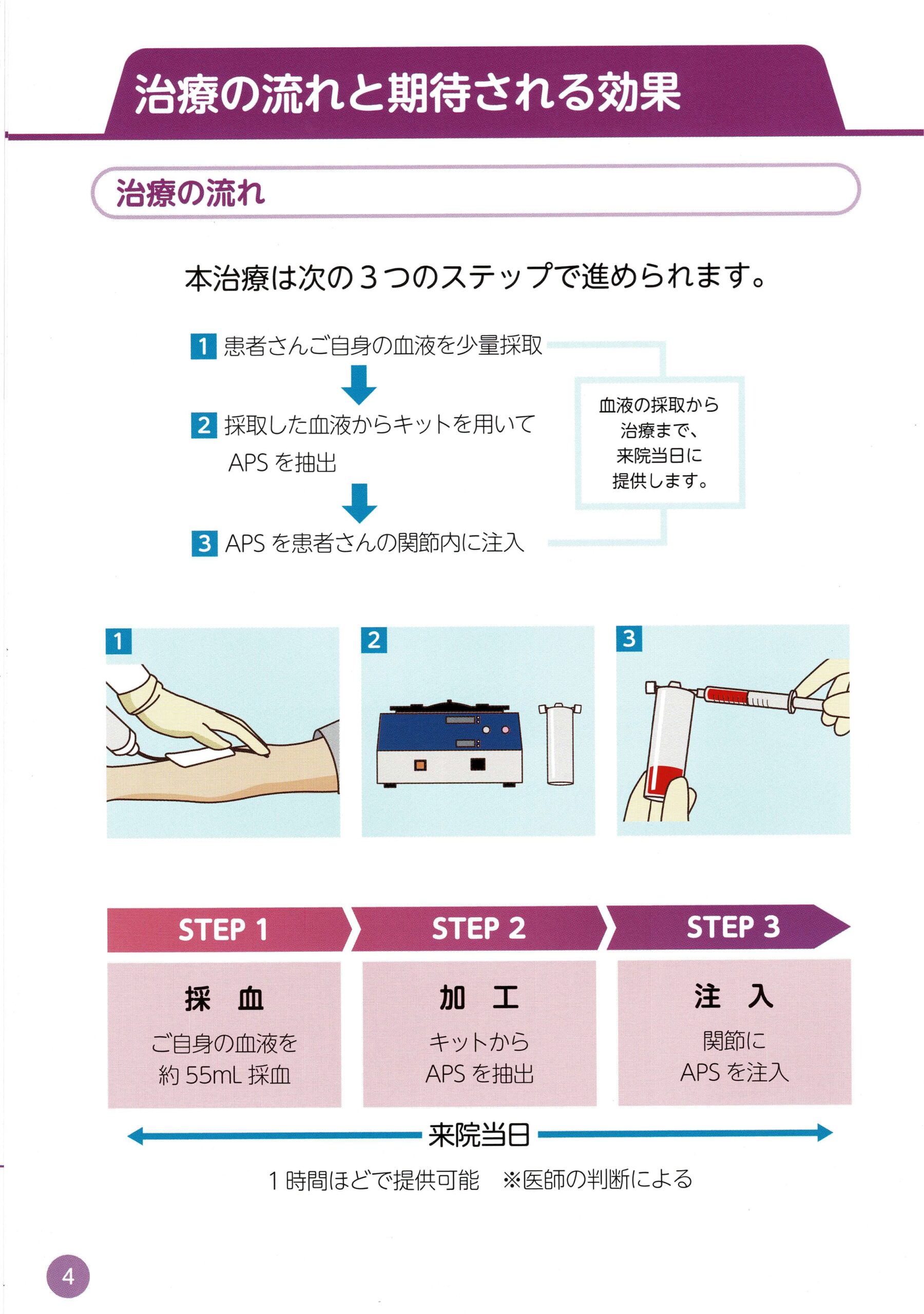 治療の流れと期待される効果

治療の流れ

本治療は次の３つのステップで進められます。

1 患者さんご自身の血液を少量採取

2 採取した血液からキットを用いて APS を抽出

3 APS を患者さんの関節内に注入

血液の採取から治療まで、来院当日に提供します。

1

2

3

STEP 1

採　血

ご自身の血液を約 55mL 採血

STEP 2

加　工

キットから APS を抽出

STEP 3

注　入

関節に APS を注入

来院当日

1 時間ほどで提供可能　※医師の判断による

4